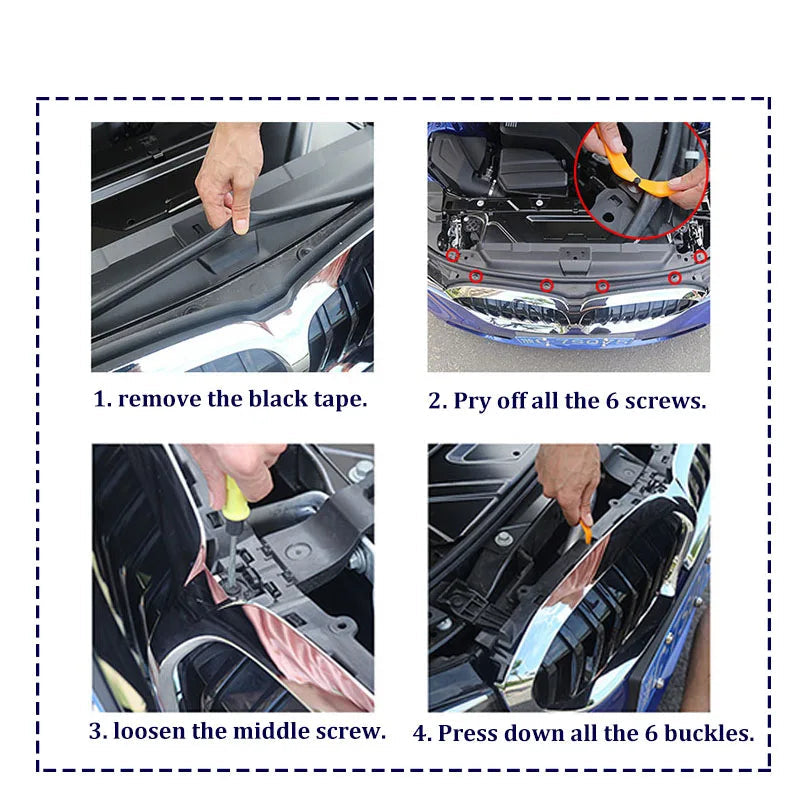 1. remove the black tape.

2. Pry off all the 6 screws.

3. loosen the middle screw.

4. Press down all the 6 buckles.